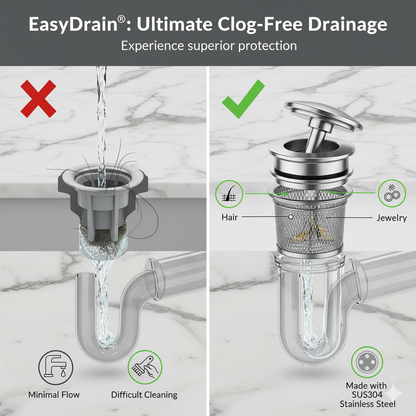 EasyDrain®: Ultimate Clog-Free Drainage
Experience superior protection

Hair
Jewelry

Minimal Flow
Difficult Cleaning

Made with SUS304 Stainless Steel