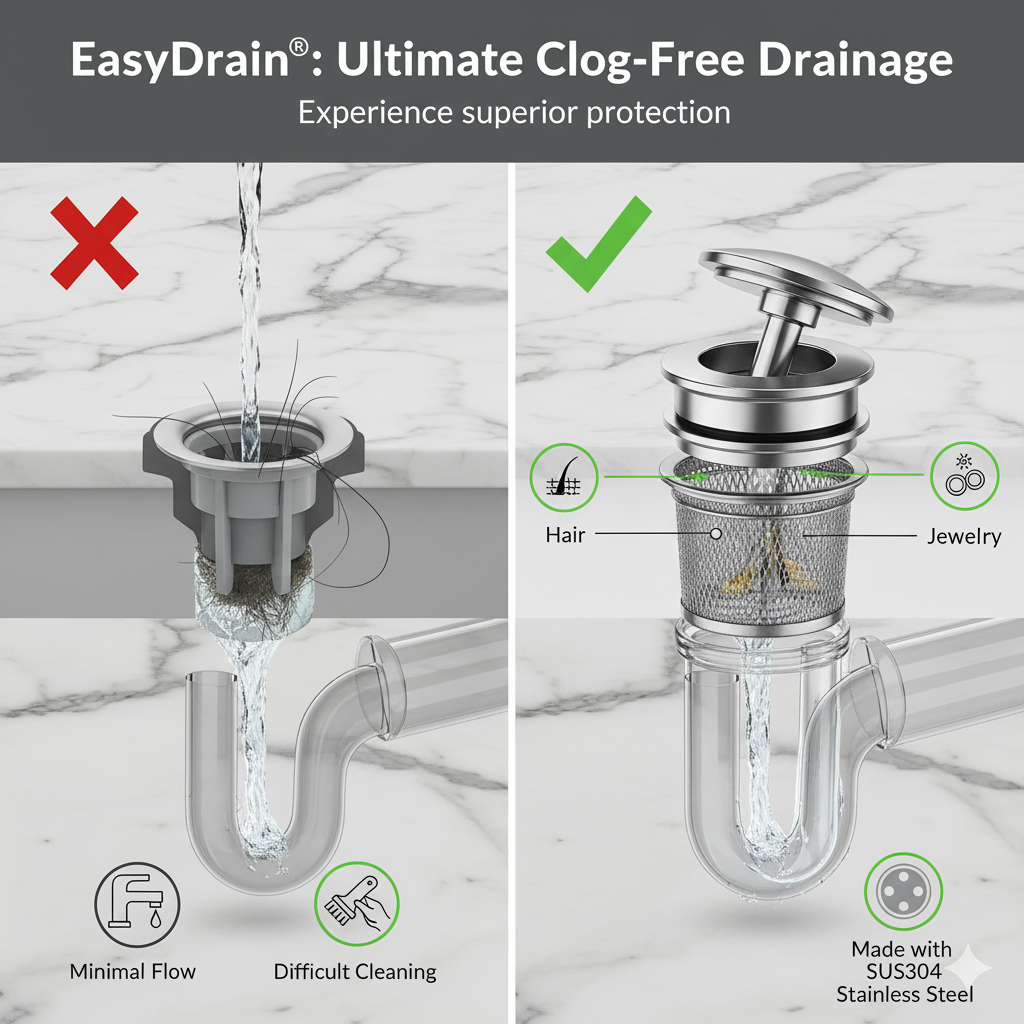 EasyDrain®: Ultimate Clog-Free Drainage
Experience superior protection

Hair

Jewelry

Minimal Flow

Difficult Cleaning

Made with SUS304 Stainless Steel