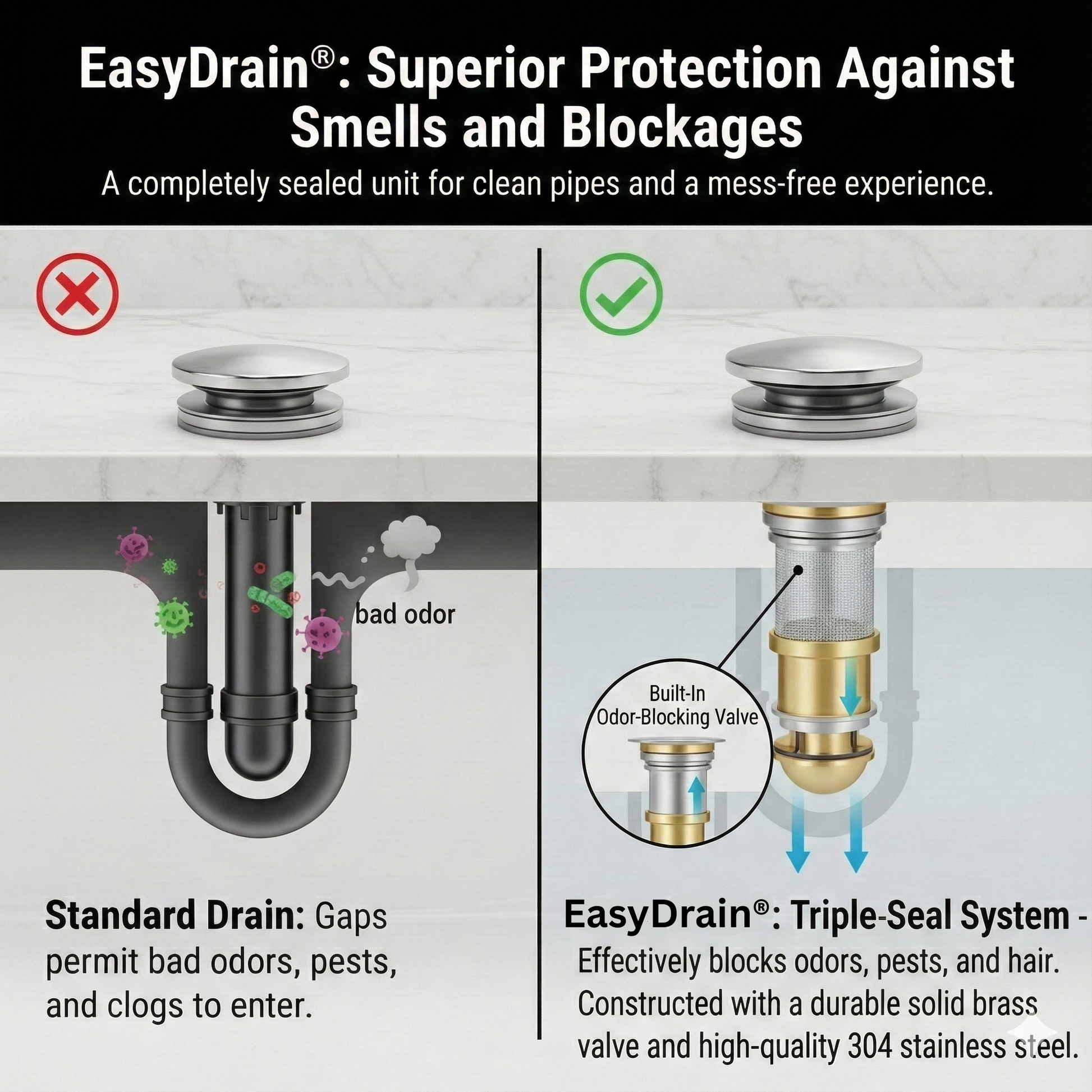 EasyDrain®: Superior Protection Against Smells and Blockages

A completely sealed unit for clean pipes and a mess-free experience.

bad odor

Standard Drain: Gaps permit bad odors, pests, and clogs to enter.

Built-In Odor-Blocking Valve

EasyDrain®: Triple-Seal System - Effectively blocks odors, pests, and hair. Constructed with a durable solid brass valve and high-quality 304 stainless steel.