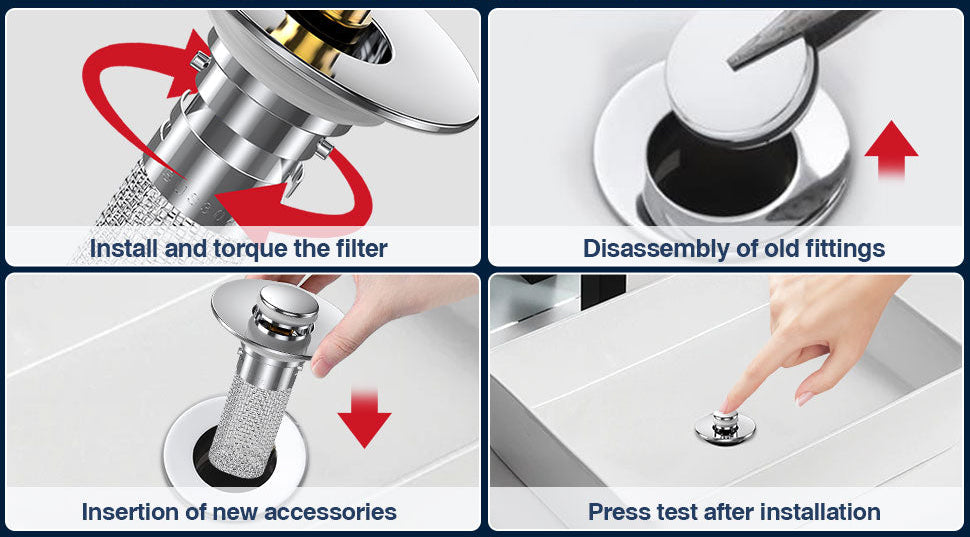 Install and torque the filter

Disassembly of old fittings

Insertion of new accessories

Press test after installation